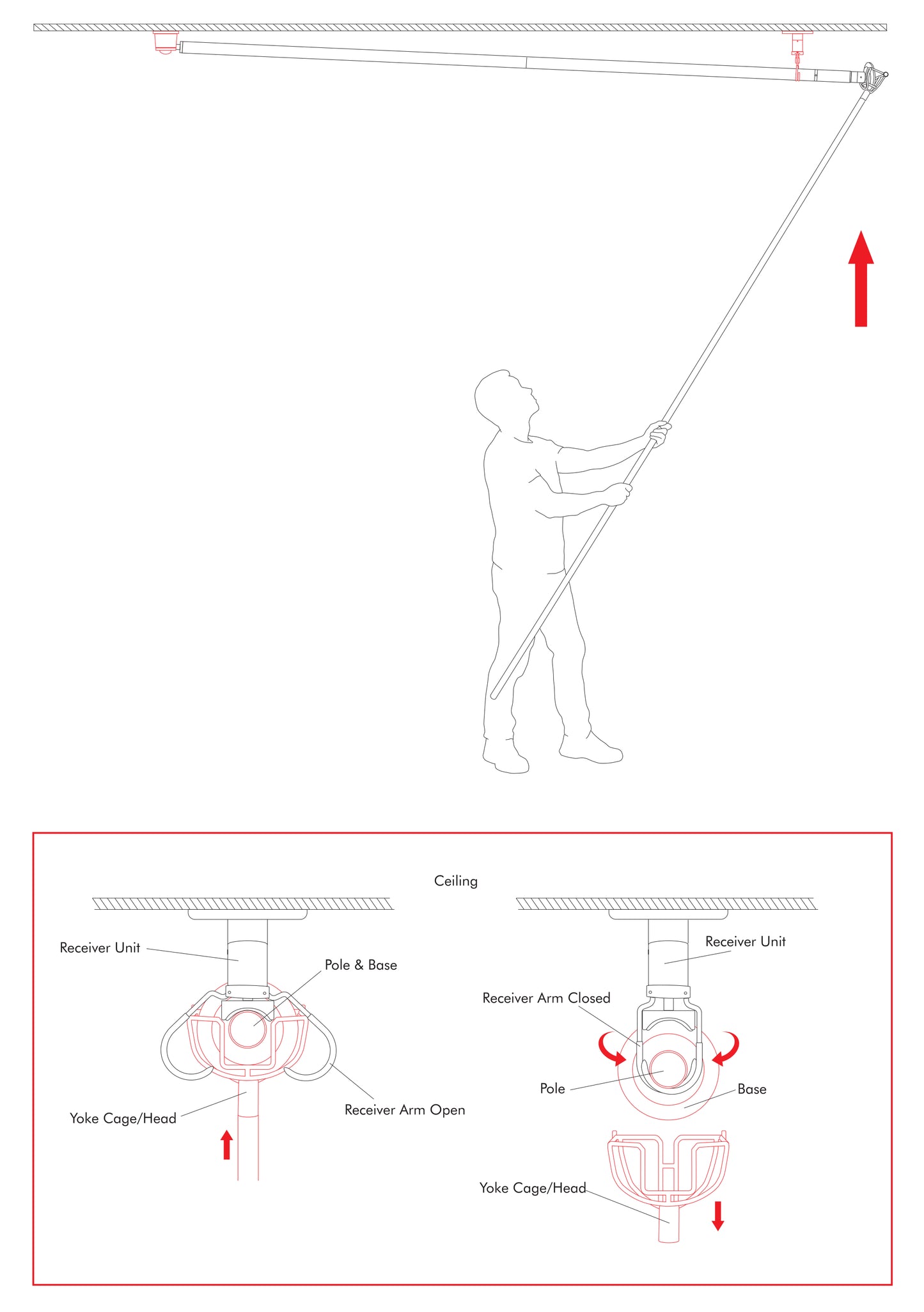 Ceiling

Receiver Unit

Pole & Base

Yoke Cage/Head

Receiver Arm Open

Receiver Unit

Receiver Arm Closed

Pole

Base

Yoke Cage/Head