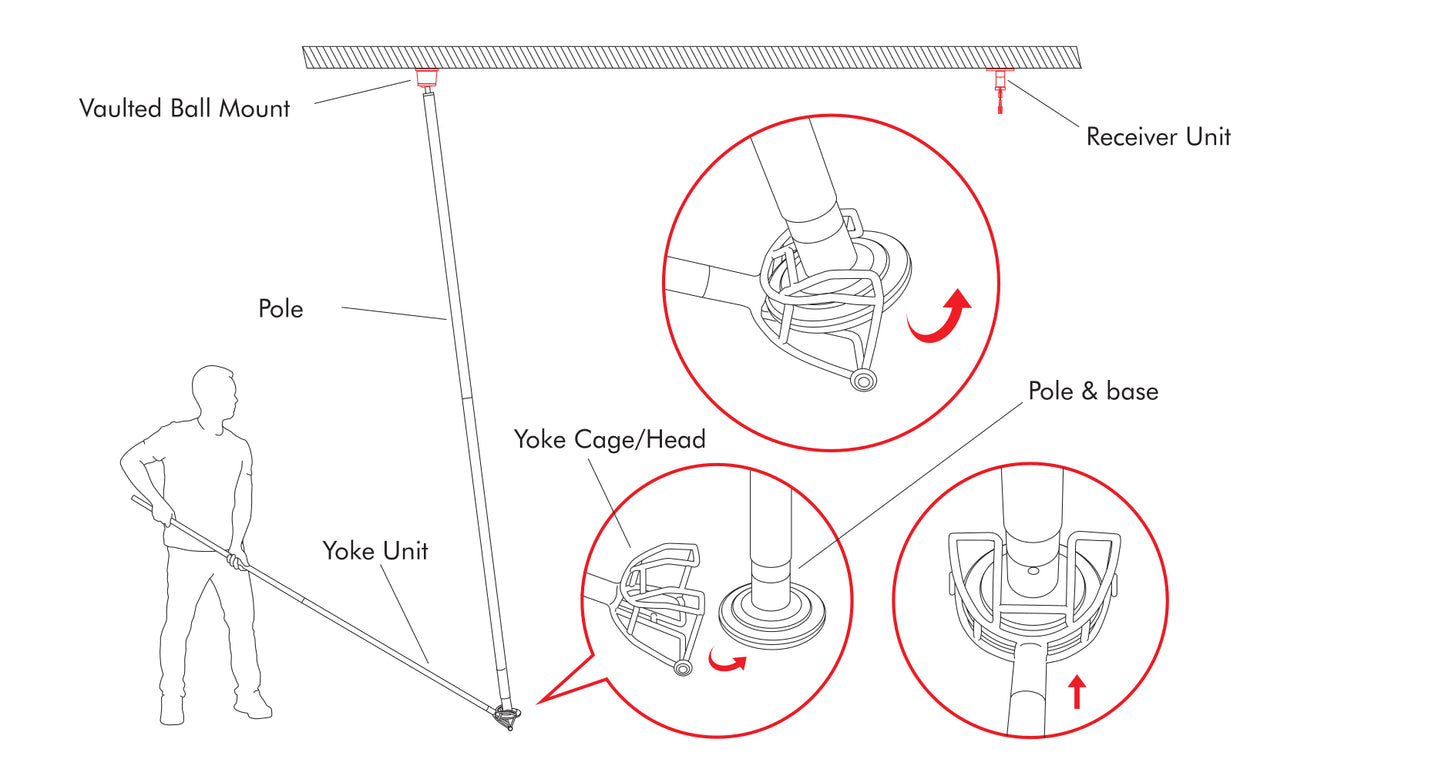 Vaulted Ball Mount

Receiver Unit

Pole

Pole & base

Yoke Cage/Head

Yoke Unit