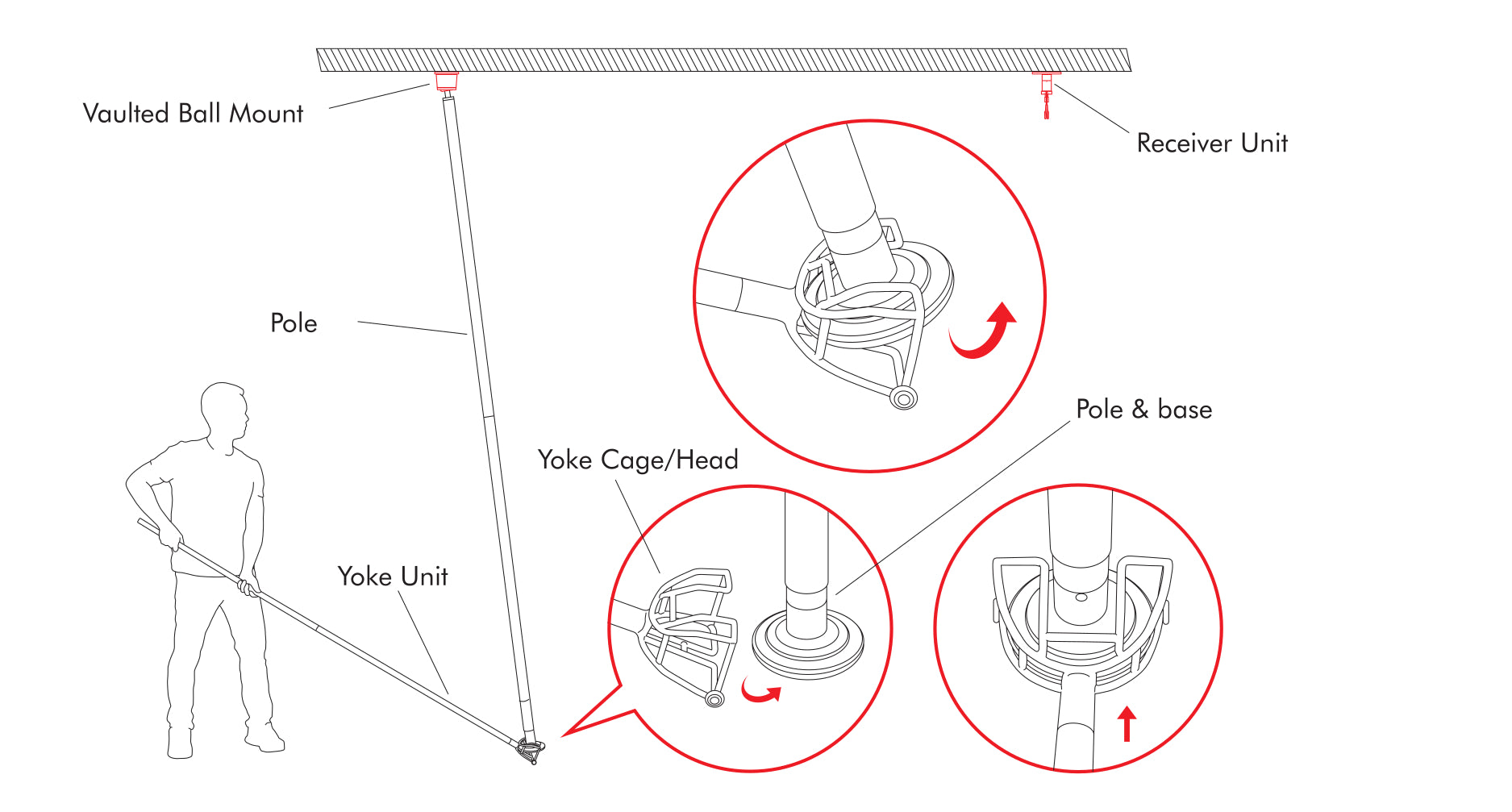 Vaulted Ball Mount

Receiver Unit

Pole

Pole & base

Yoke Cage/Head

Yoke Unit