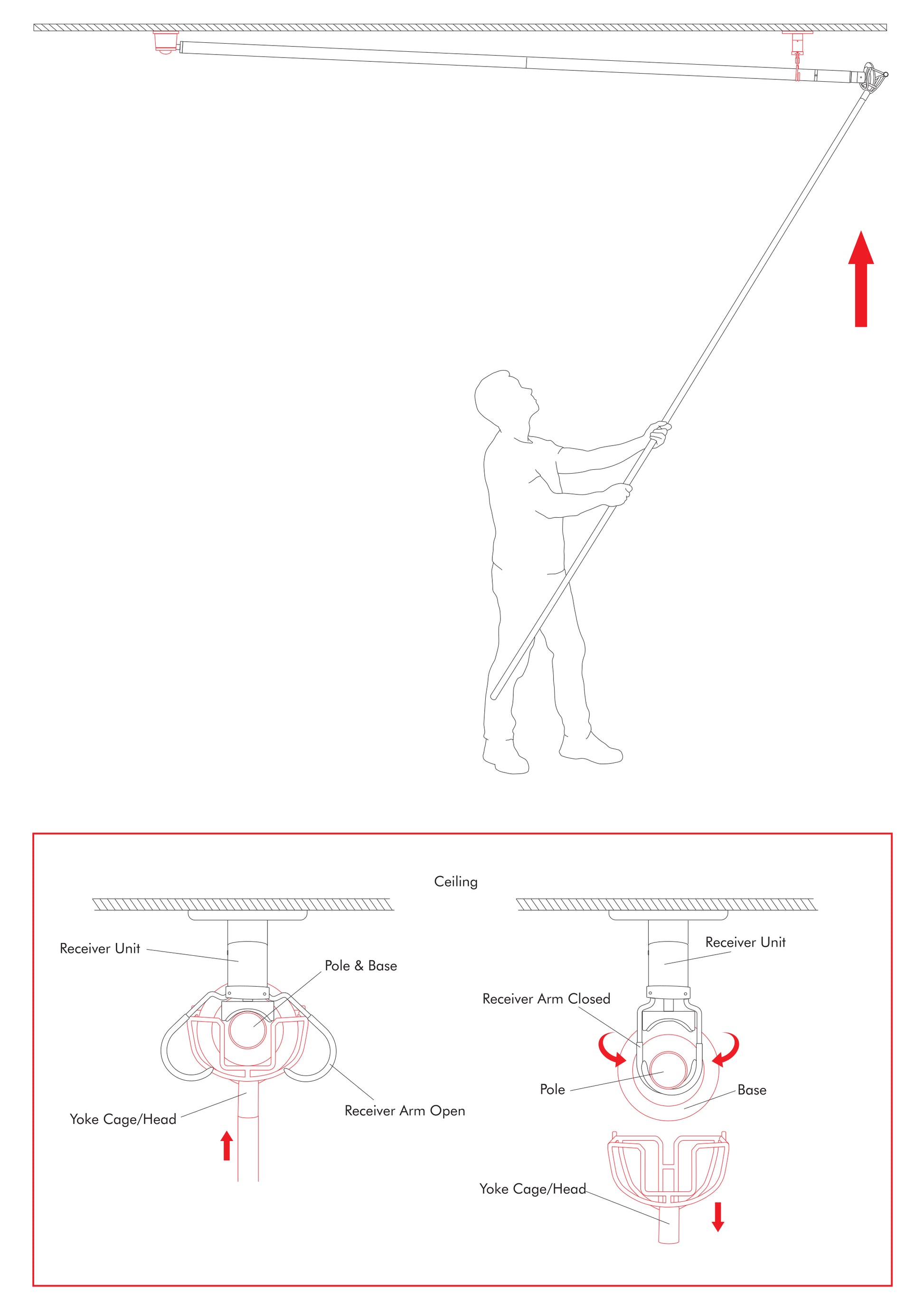 Ceiling

Receiver Unit

Pole & Base

Yoke Cage/Head

Receiver Arm Open

Receiver Unit

Receiver Arm Closed

Pole

Base

Yoke Cage/Head